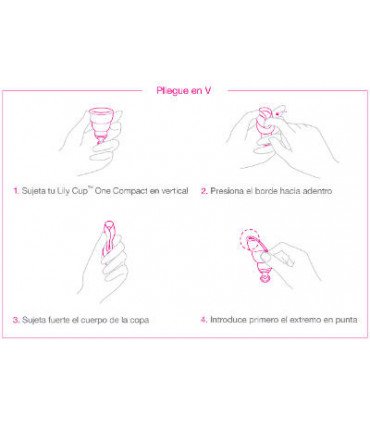 Pliegue en V

1. Sujeta tu Lily Cup™ One Compact en vertical

2. Presiona el borde hacia adentro

3. Sujeta fuerte el cuerpo de la copa

4. Introduce primero el extremo en punta